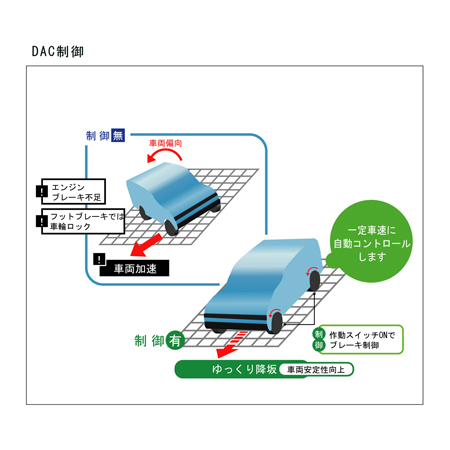 DAC制御

制御無

車両偏向

!
エンジンブレーキ不足

!
フットブレーキでは車輪ロック

!
車両加速

一定車速に自動コントロールします

制御有

制御
作動スイッチONでブレーキ制御

ゆっくり降坂
車両安定性向上